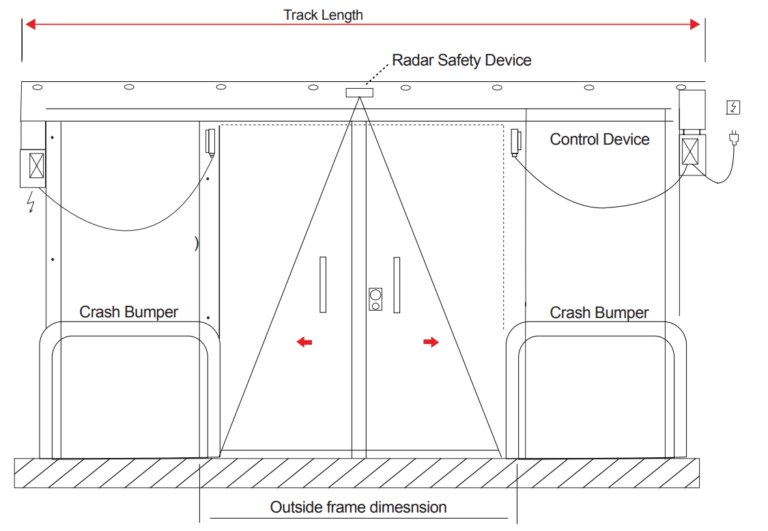 Track Length

Radar Safety Device

Control Device

Crash Bumper

Crash Bumper

Outside frame dimesnsion