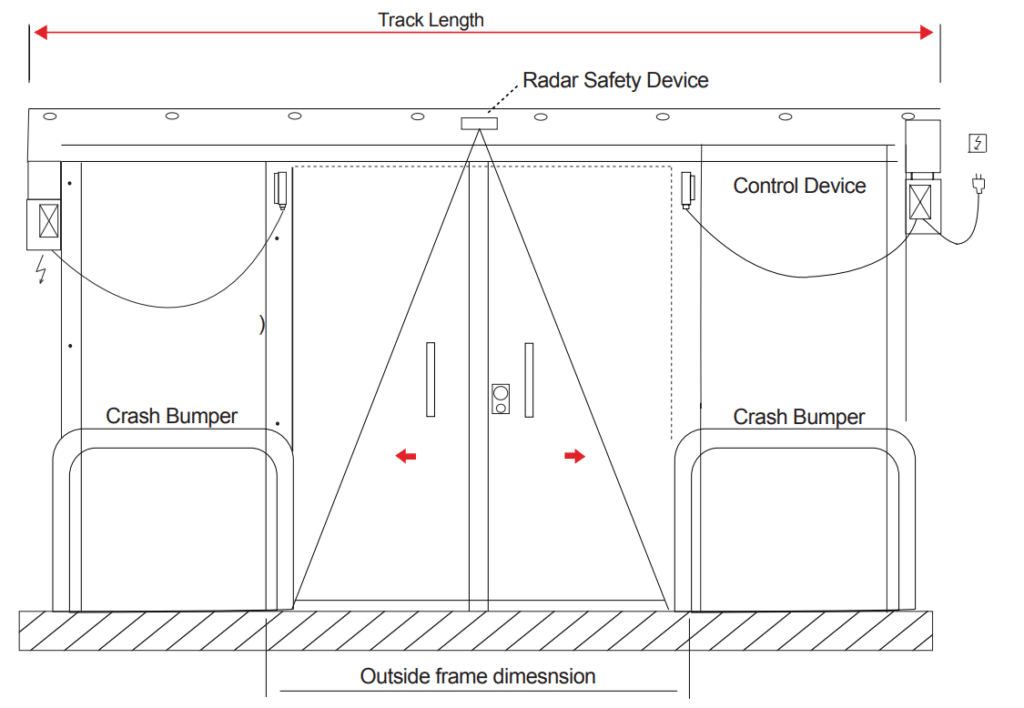 Track Length

Radar Safety Device

Control Device

Crash Bumper

Crash Bumper

Outside frame dimesnsion