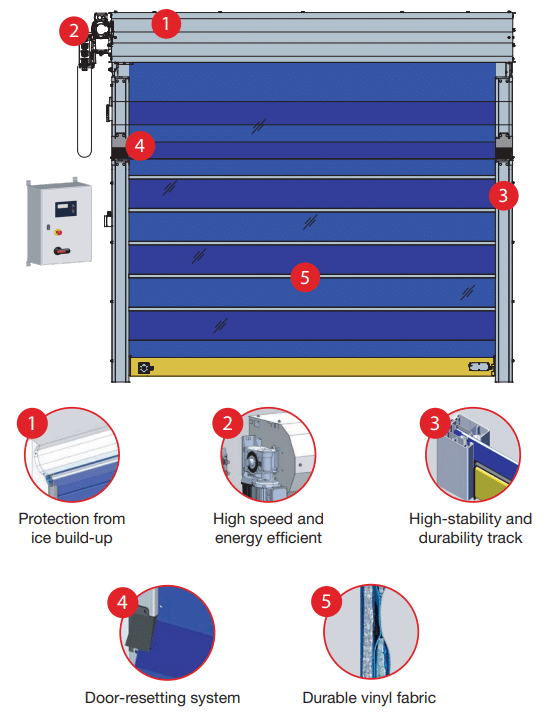 2 1

4

3

5

1

Protection from ice build-up

2

High speed and energy efficient

3

High-stability and durability track

4

Door-resetting system

5

Durable vinyl fabric