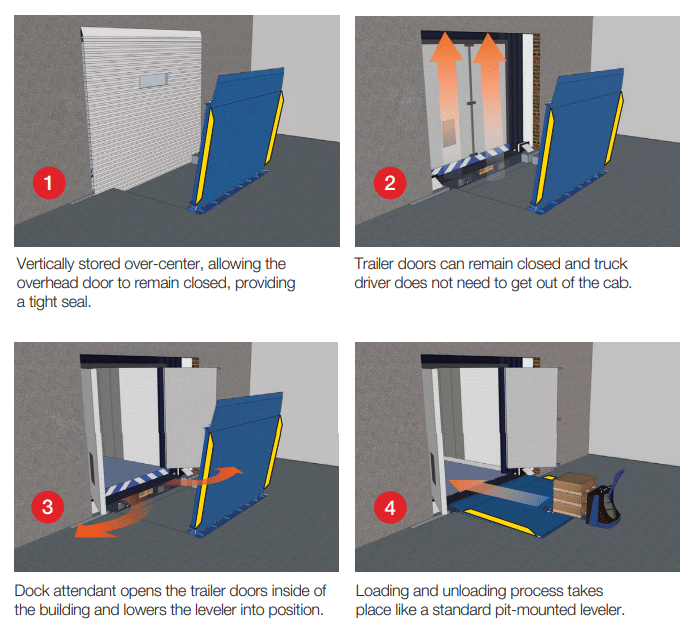 1

Vertically stored over-center, allowing the overhead door to remain closed, providing a tight seal.

2

Trailer doors can remain closed and truck driver does not need to get out of the cab.

3

Dock attendant opens the trailer doors inside of the building and lowers the leveler into position.

4

Loading and unloading process takes place like a standard pit-mounted leveler.