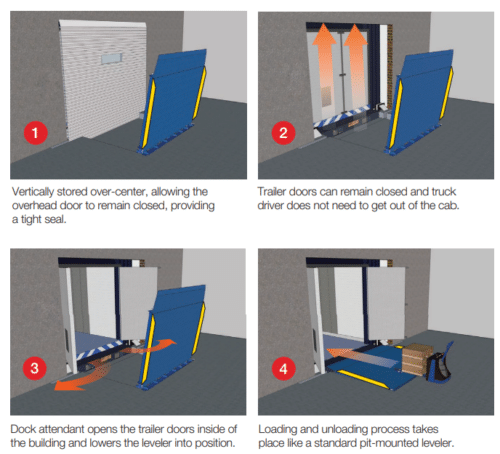 1

Vertically stored over-center, allowing the overhead door to remain closed, providing a tight seal.

2

Trailer doors can remain closed and truck driver does not need to get out of the cab.

3

Dock attendant opens the trailer doors inside of the building and lowers the leveler into position.

4

Loading and unloading process takes place like a standard pit-mounted leveler.