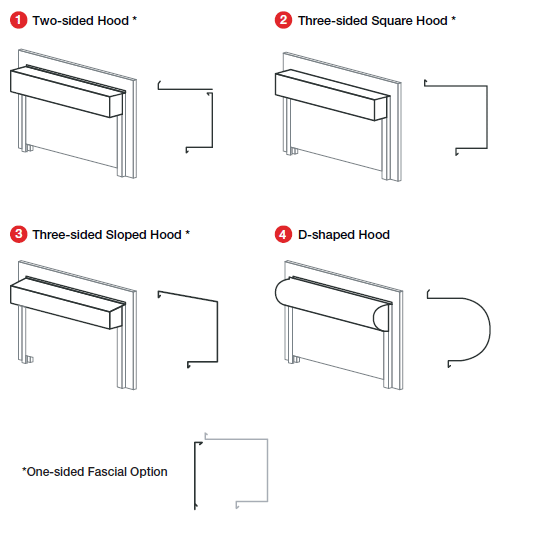 1 Two-sided Hood *

2 Three-sided Square Hood *

3 Three-sided Sloped Hood *

4 D-shaped Hood

*One-sided Fascial Option